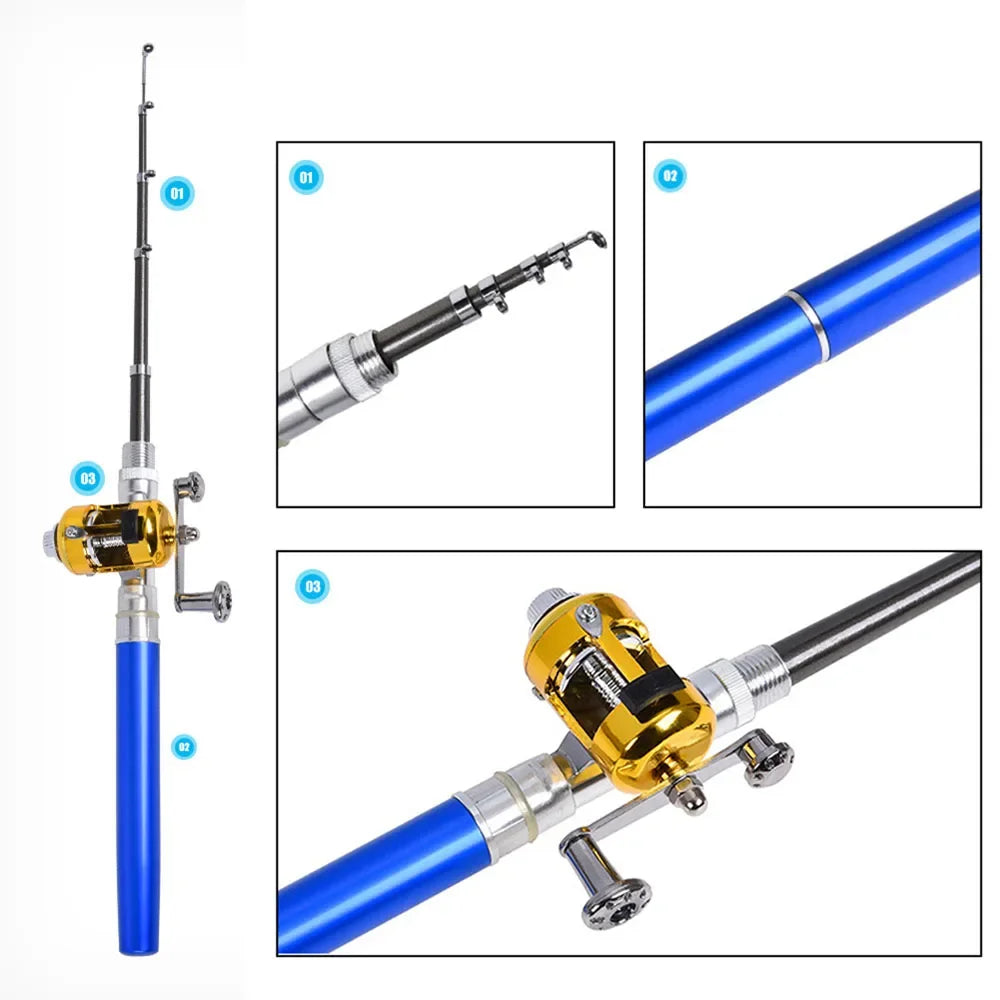 01

03

02

01

02

03